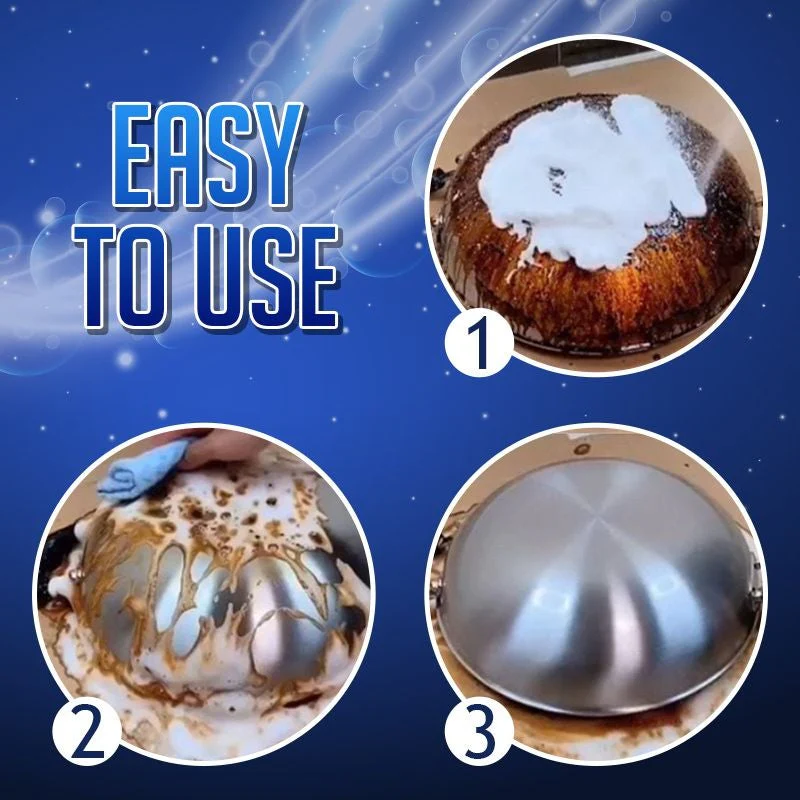 EASY TO USE

1

2

3